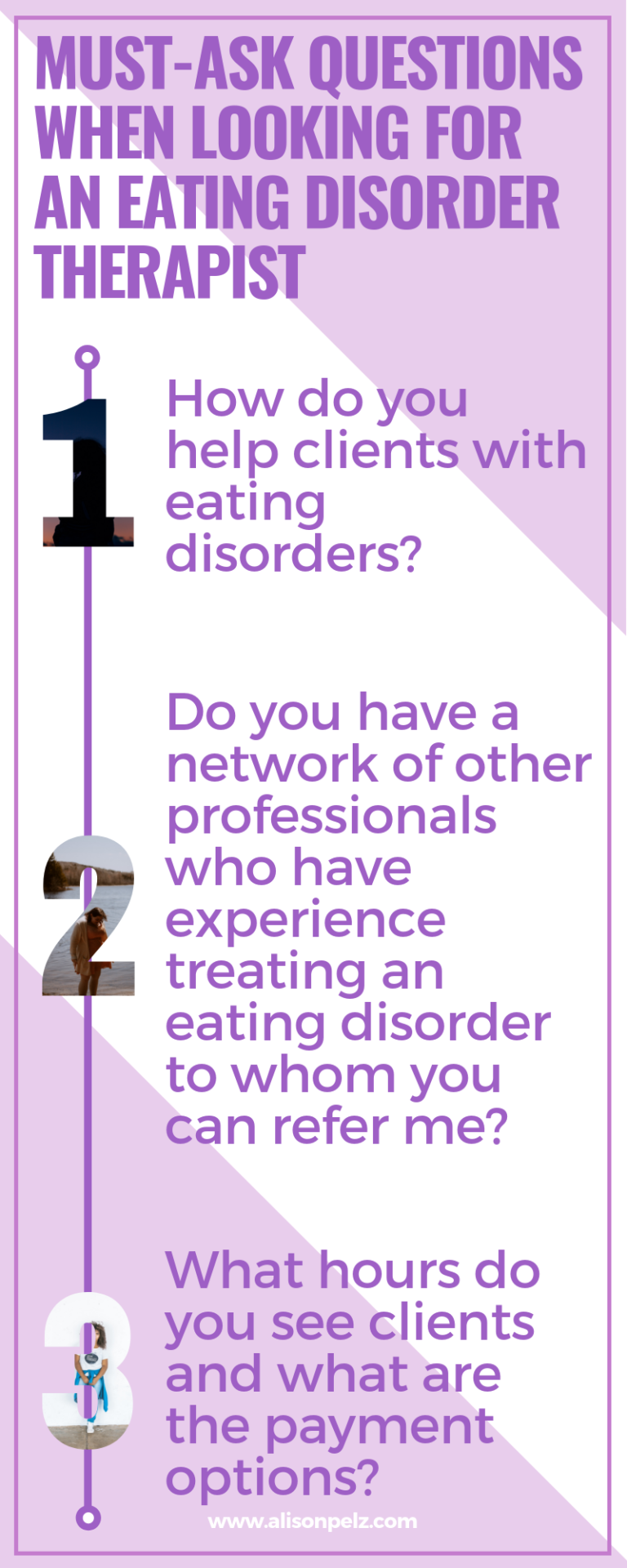 MUST-ASK QUESTIONS WHEN LOOKING FOR AN EATING DISORDER THERAPIST

1

How do you help clients with eating disorders?

2

Do you have a network of other professionals who have experience treating an eating disorder to whom you can refer me?

3

What hours do you see clients and what are the payment options?

www.alisonpelz.com