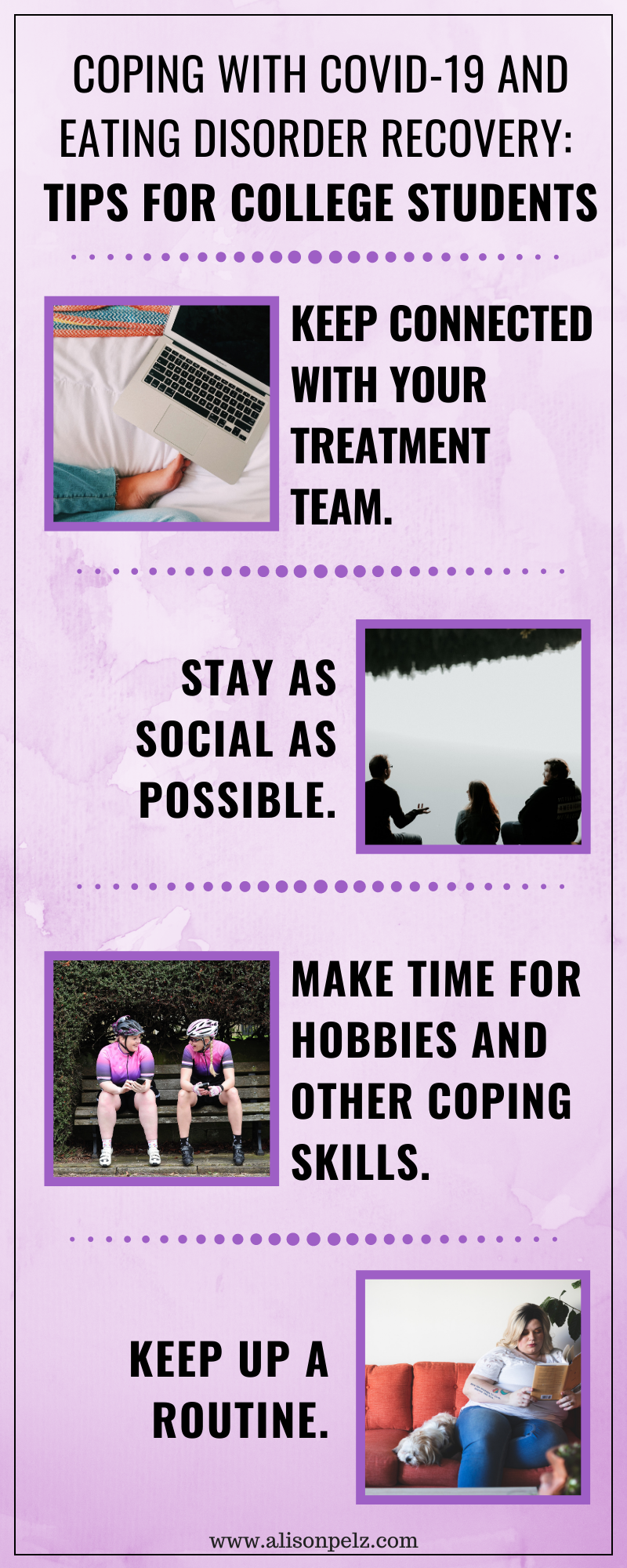 COPING WITH COVID-19 AND EATING DISORDER RECOVERY: TIPS FOR COLLEGE STUDENTS

KEEP CONNECTED WITH YOUR TREATMENT TEAM.

STAY AS SOCIAL AS POSSIBLE.

MAKE TIME FOR HOBBIES AND OTHER COPING SKILLS.

KEEP UP A ROUTINE.

www.alisonpelz.com