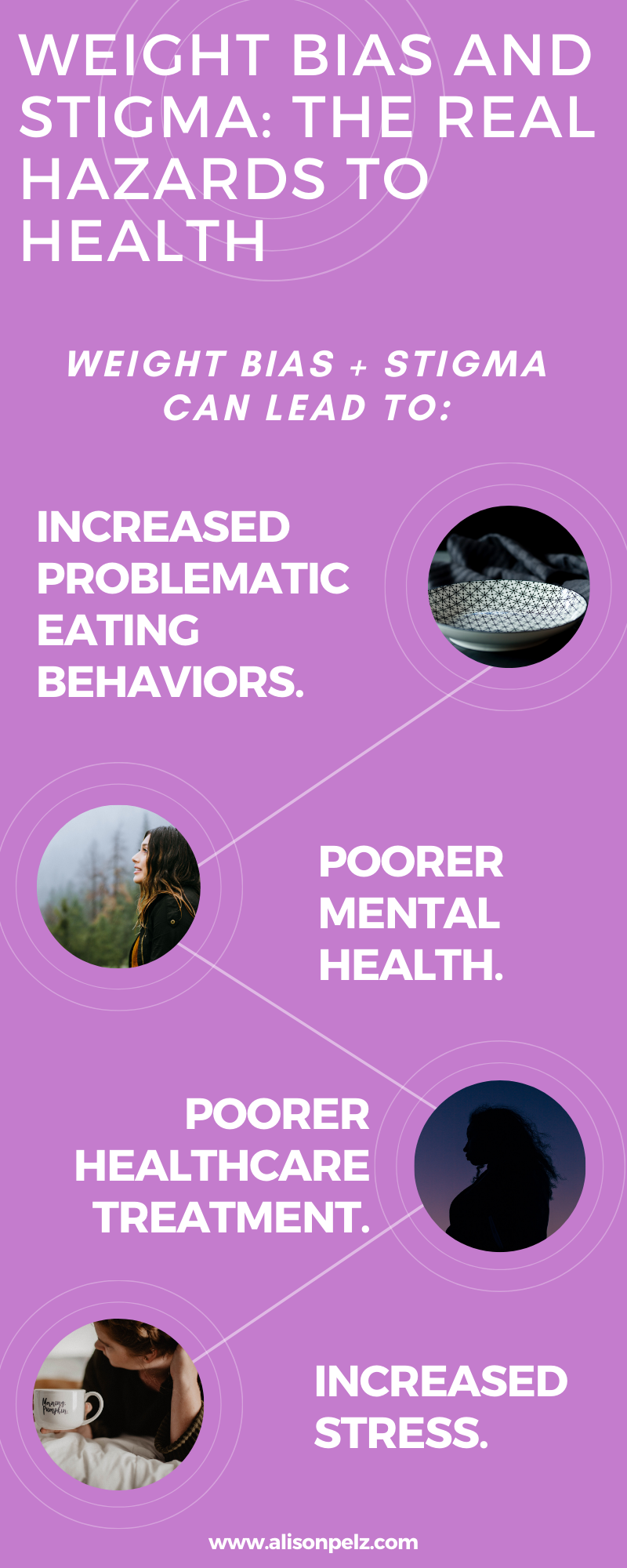 WEIGHT BIAS AND STIGMA: THE REAL HAZARDS TO HEALTH

WEIGHT BIAS + STIGMA CAN LEAD TO:

INCREASED PROBLEMATIC EATING BEHAVIORS.

POORER MENTAL HEALTH.

POORER HEALTHCARE TREATMENT.

Morning, Pumpkin.

INCREASED STRESS.

www.alisonpelz.com